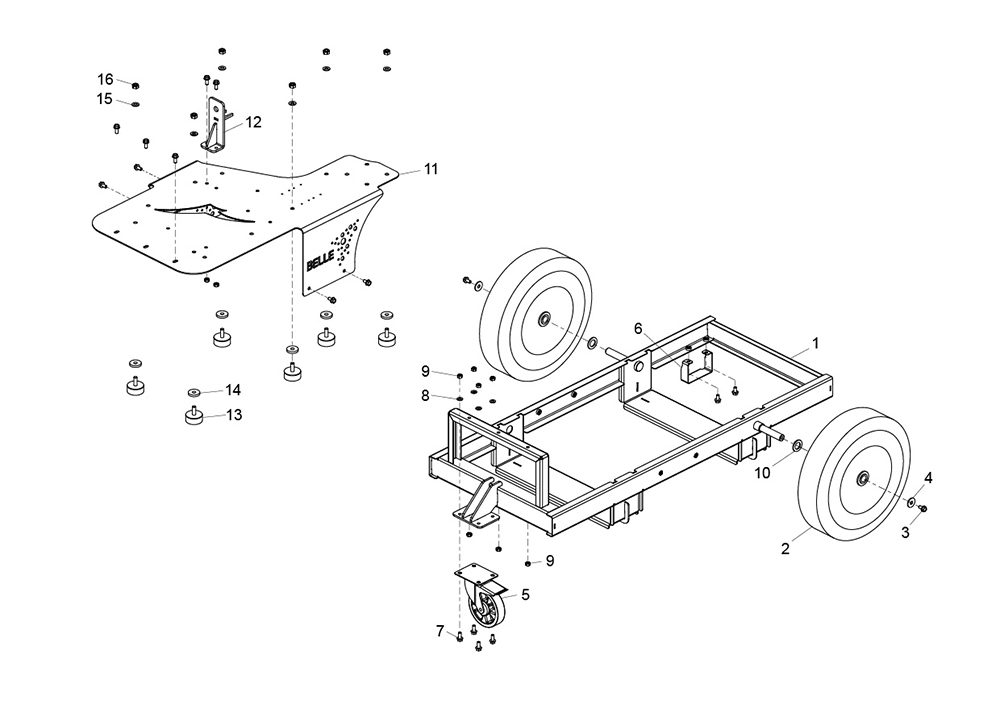 16
15
12
11
BELLE
14
13
9
8
6
1
10
4
3
2
9
5
7